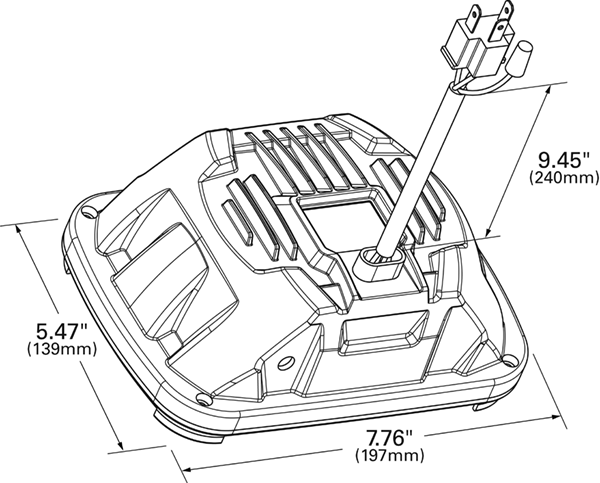 9.45"
(240mm)

5.47"
(139mm)

7.76"
(197mm)